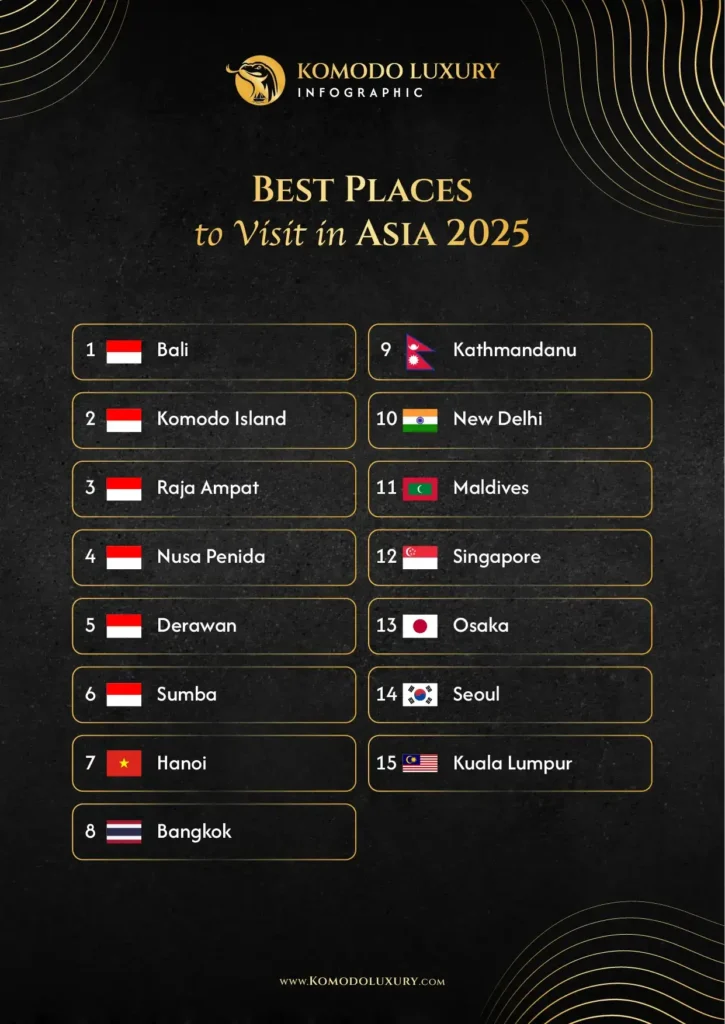 KOMODO LUXURY
INFOGRAPHIC

BEST PLACES
to Visit in ASIA 2025

1 Bali

2 Komodo Island

3 Raja Ampat

4 Nusa Penida

5 Derawan

6 Sumba

7 Hanoi

8 Bangkok

9 Kathmandanu

10 New Delhi

11 Maldives

12 Singapore

13 Osaka

14 Seoul

15 Kuala Lumpur

www.KOMODOLUXURY.com